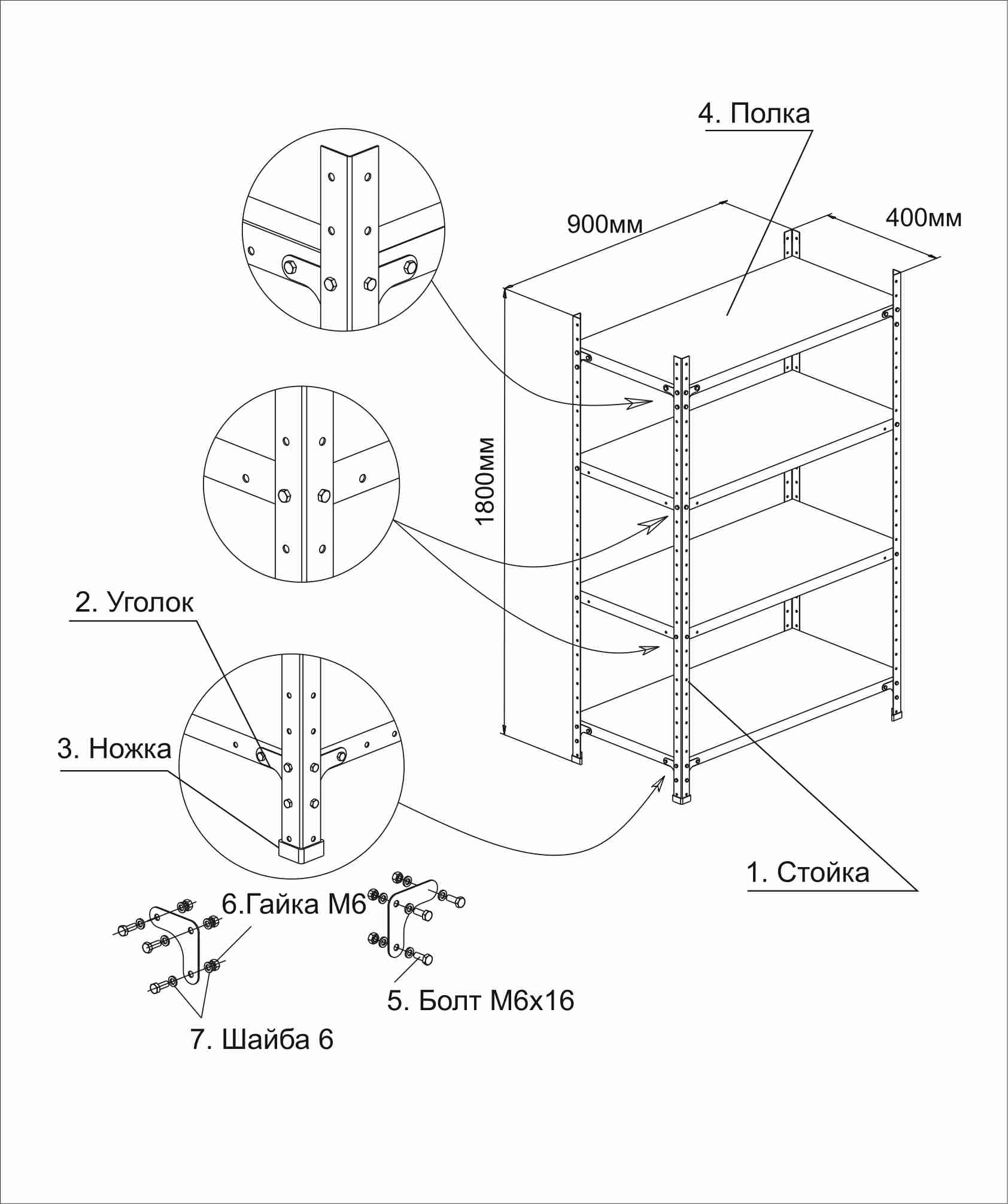 4. Полка

900мм

400мм

1800мм

2. Уголок

3. Ножка

1. Стойка

6.Гайка М6

5. Болт М6х16

7. Шайба 6